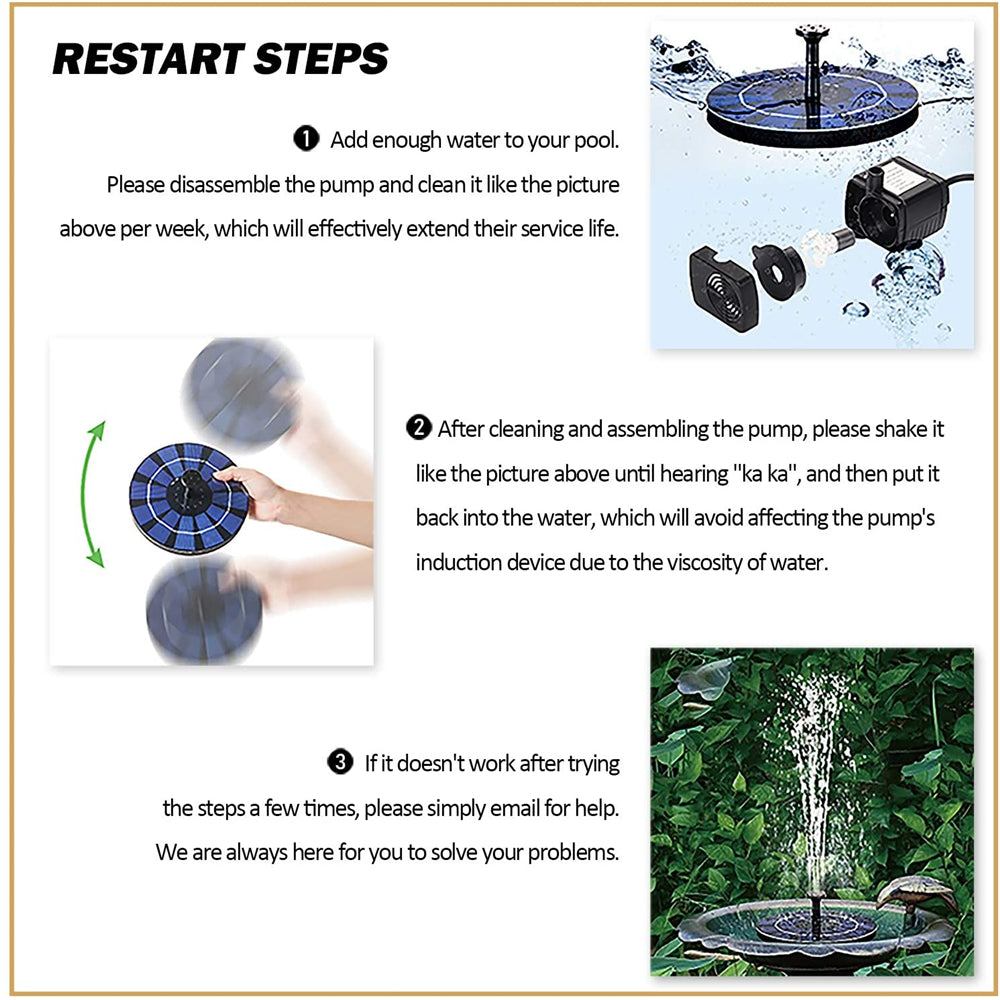 RESTART STEPS

❶ Add enough water to your pool. Please disassemble the pump and clean it like the picture above per week, which will effectively extend their service life.

❷ After cleaning and assembling the pump, please shake it like the picture above until hearing "ka ka", and then put it back into the water, which will avoid affecting the pump's induction device due to the viscosity of water.

❸ If it doesn't work after trying the steps a few times, please simply email for help. We are always here for you to solve your problems.